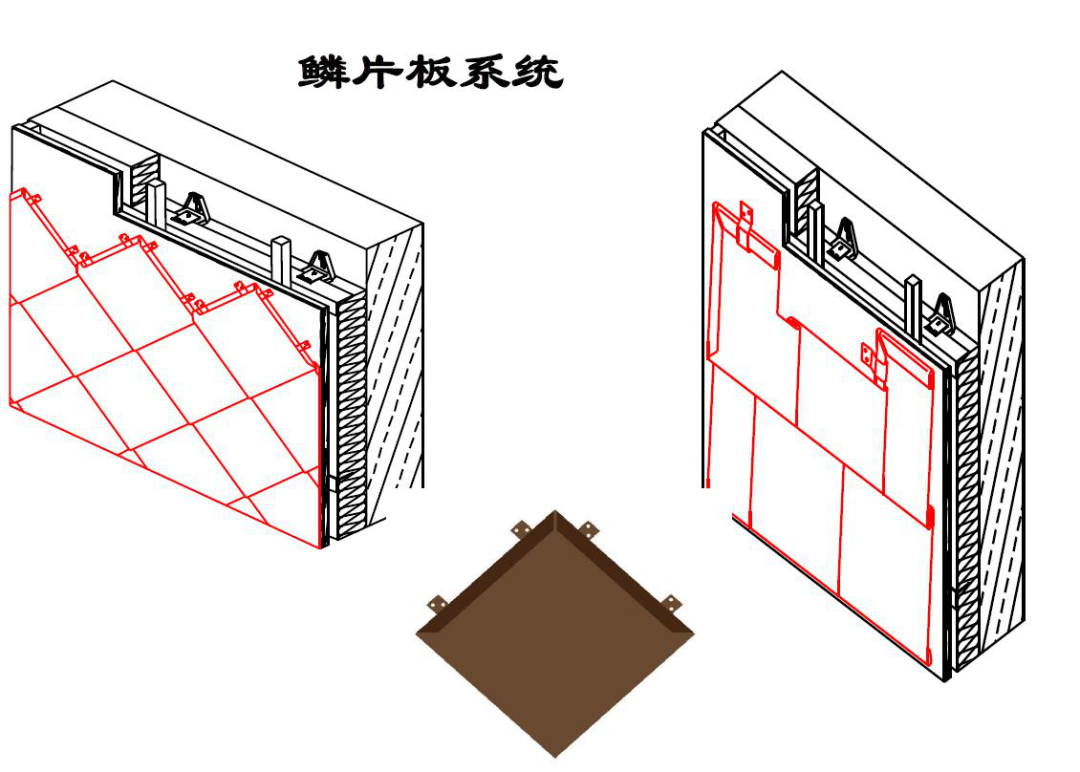 鳞片板系统